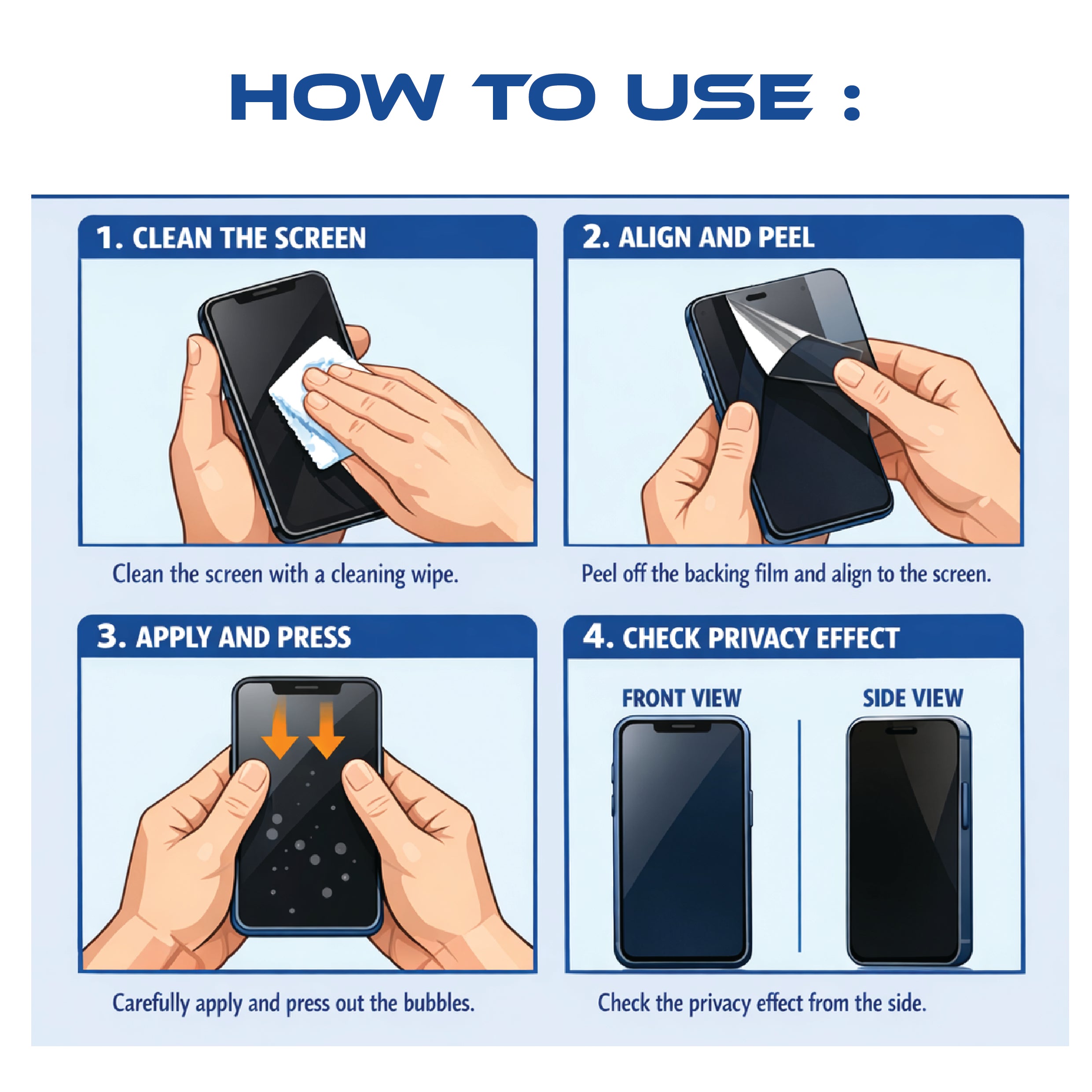 HOW TO USE :

1. CLEAN THE SCREEN

Clean the screen with a cleaning wipe.

2. ALIGN AND PEEL

Peel off the backing film and align to the screen.

3. APPLY AND PRESS

Carefully apply and press out the bubbles.

4. CHECK PRIVACY EFFECT

FRONT VIEW

SIDE VIEW

Check the privacy effect from the side.