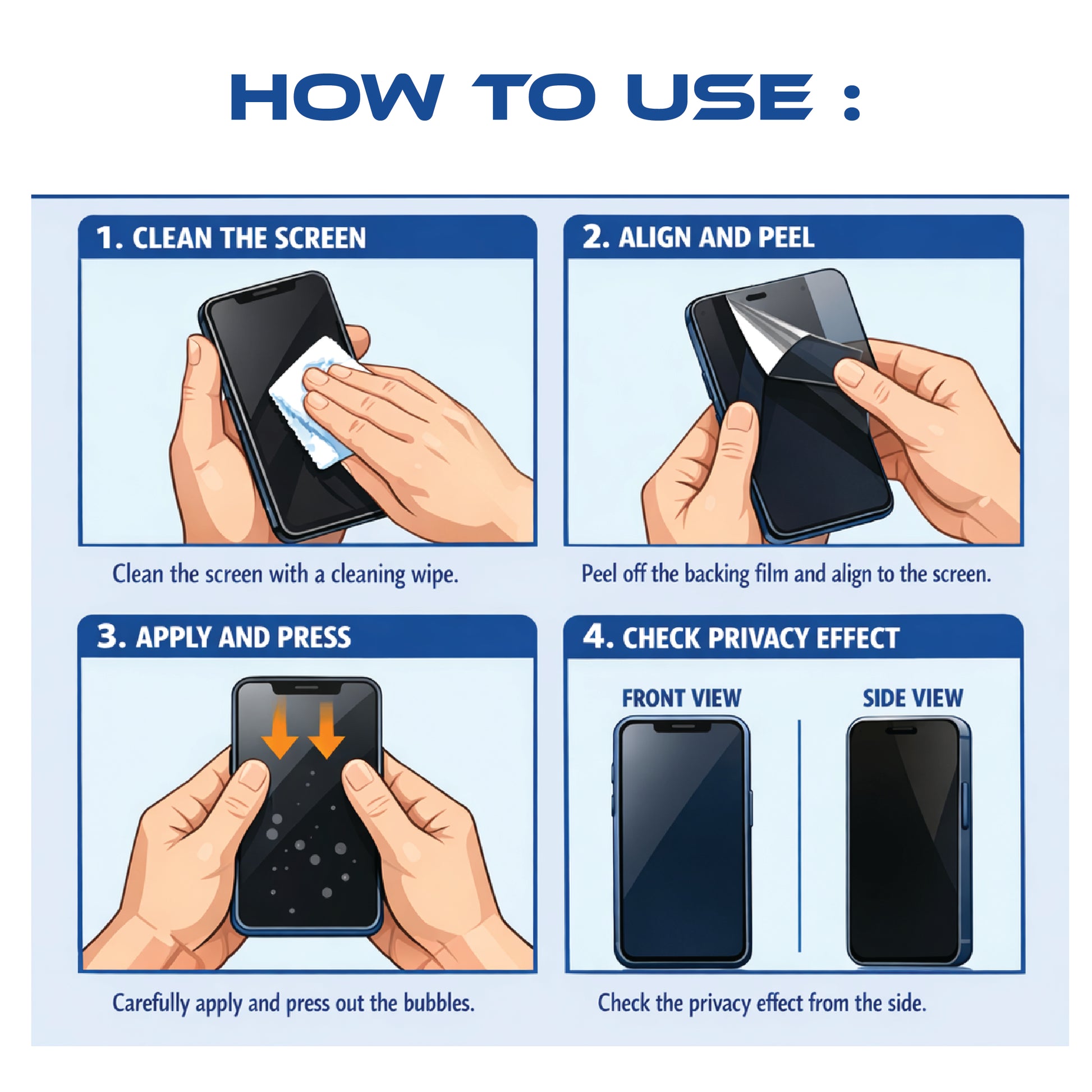 HOW TO USE :

1. CLEAN THE SCREEN

Clean the screen with a cleaning wipe.

2. ALIGN AND PEEL

Peel off the backing film and align to the screen.

3. APPLY AND PRESS

Carefully apply and press out the bubbles.

4. CHECK PRIVACY EFFECT

FRONT VIEW

SIDE VIEW

Check the privacy effect from the side.