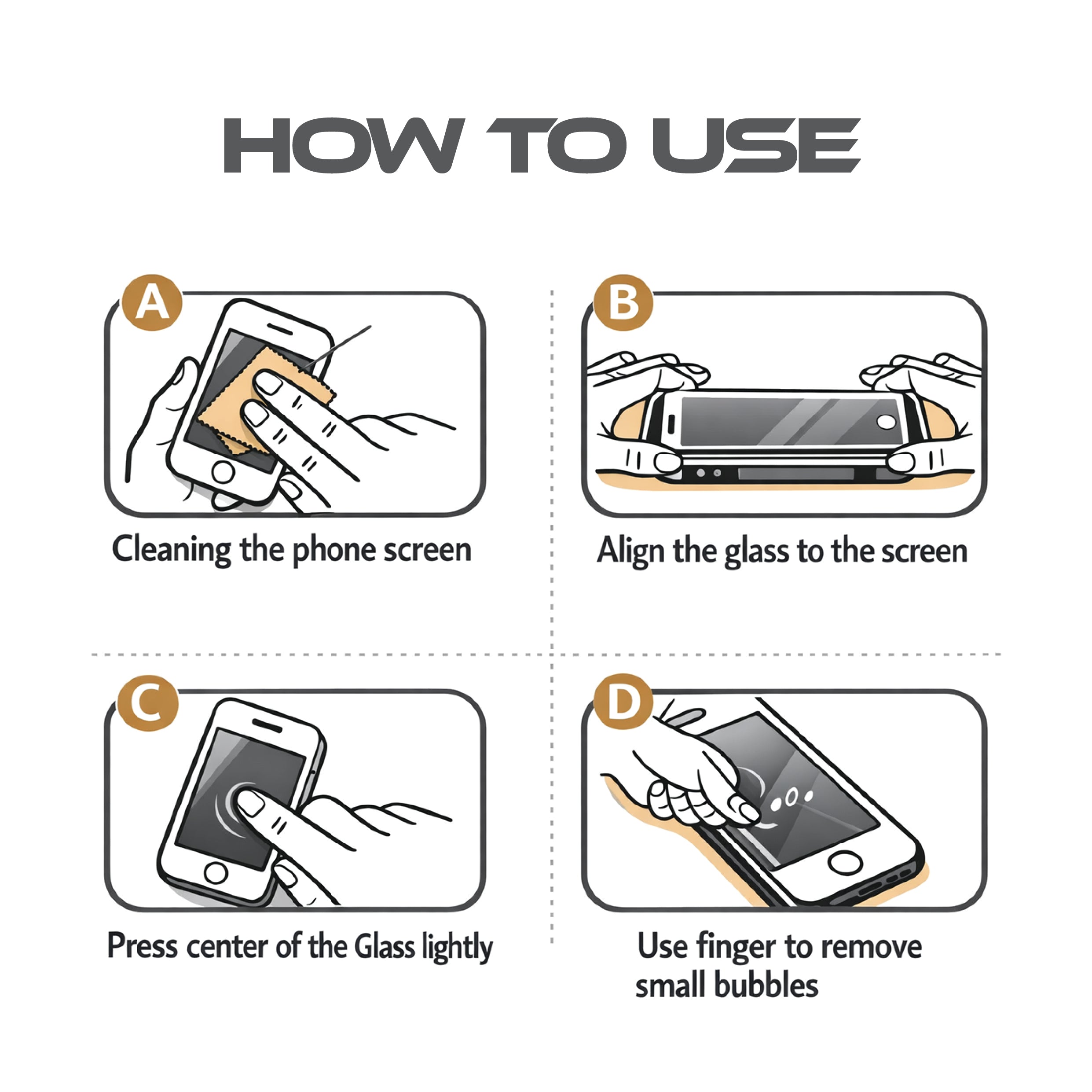 HOW TO USE

A

Cleaning the phone screen

B

Align the glass to the screen

C

Press center of the Glass lightly

D

Use finger to remove small bubbles