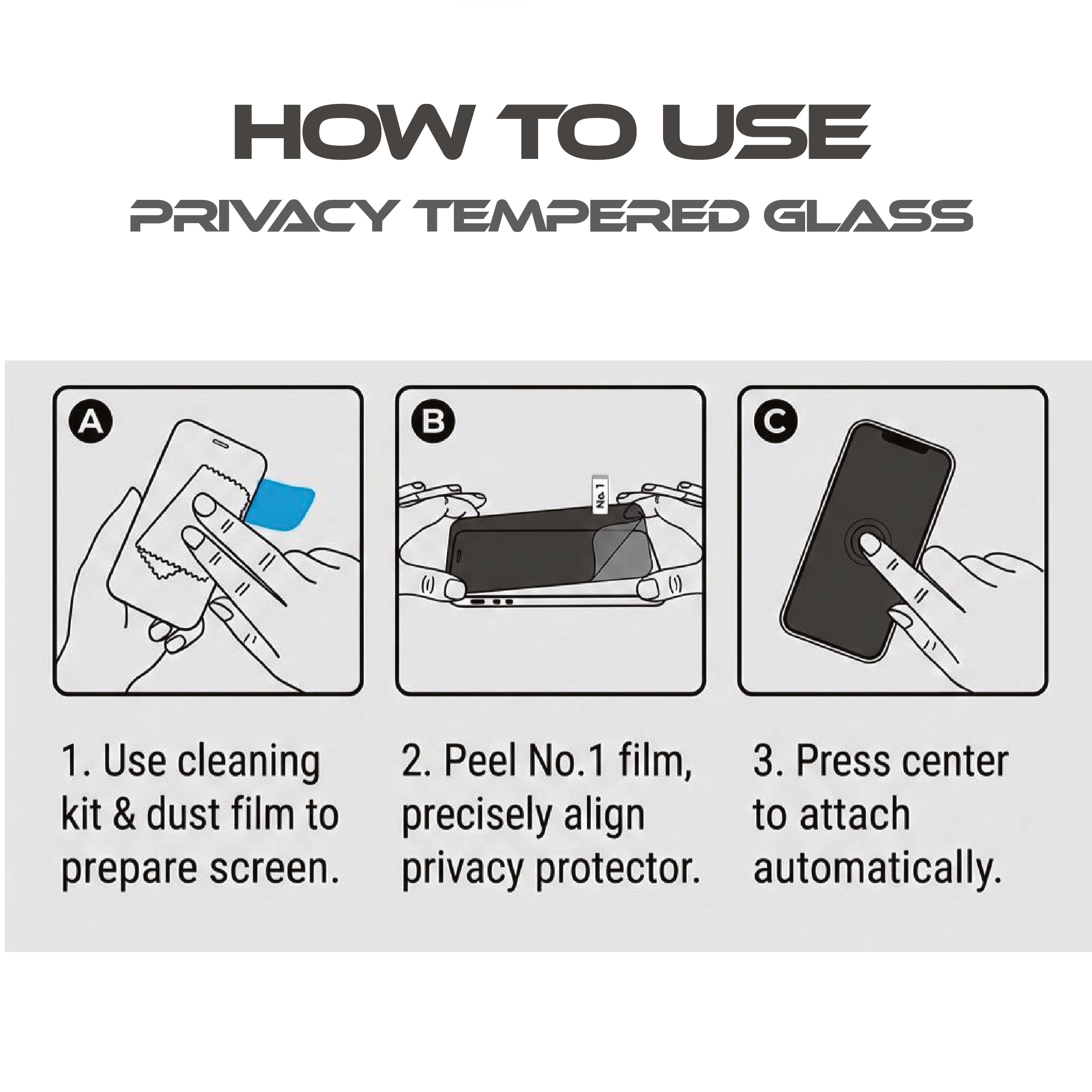 HOW TO USE
PRIVACY TEMPERED GLASS

A

B

No.1

C

1. Use cleaning kit & dust film to prepare screen.

2. Peel No.1 film, precisely align privacy protector.

3. Press center to attach automatically.