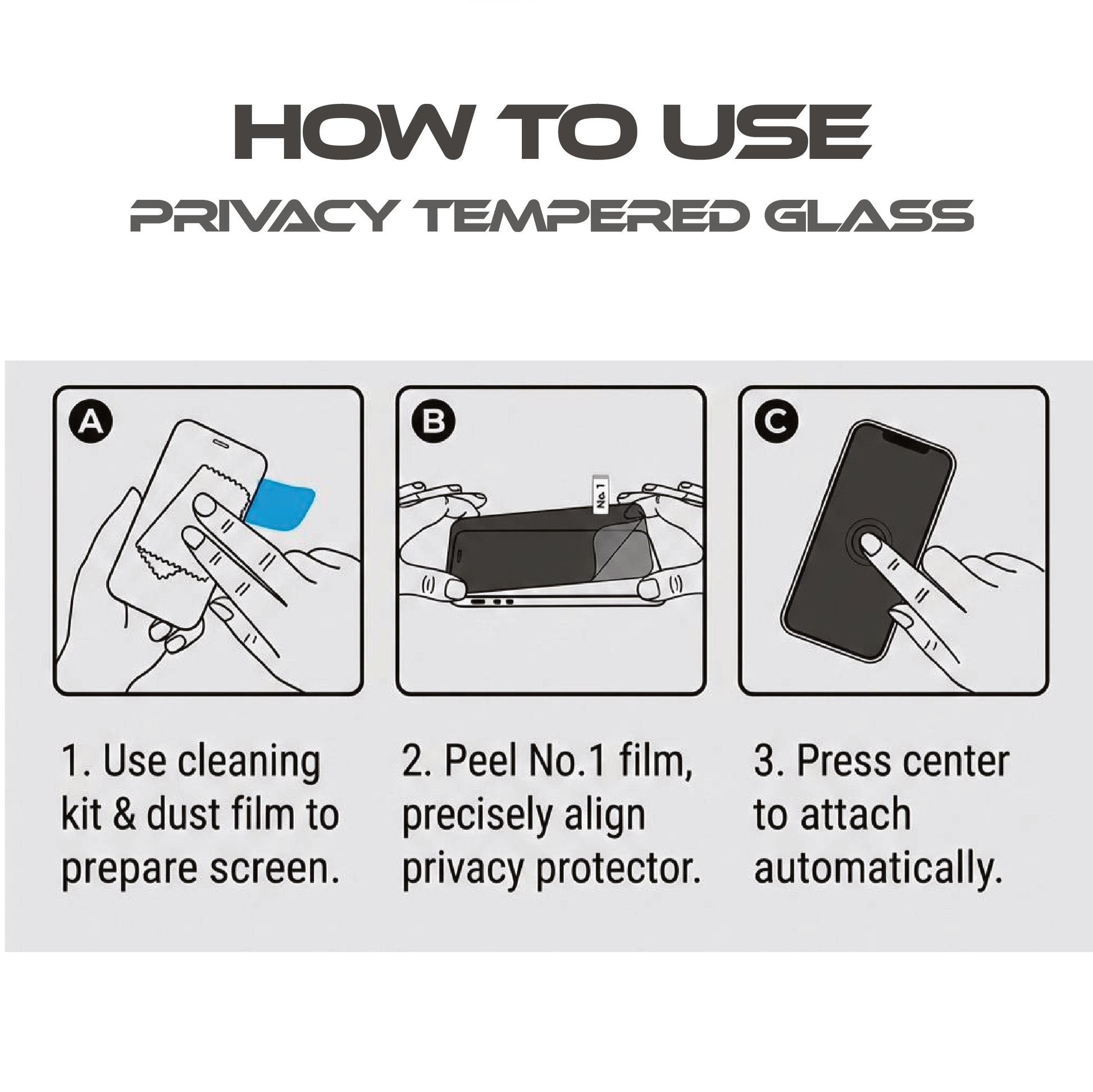 HOW TO USE

PRIVACY TEMPERED GLASS

A

B

No.1

C

1. Use cleaning kit & dust film to prepare screen.

2. Peel No.1 film, precisely align privacy protector.

3. Press center to attach automatically.