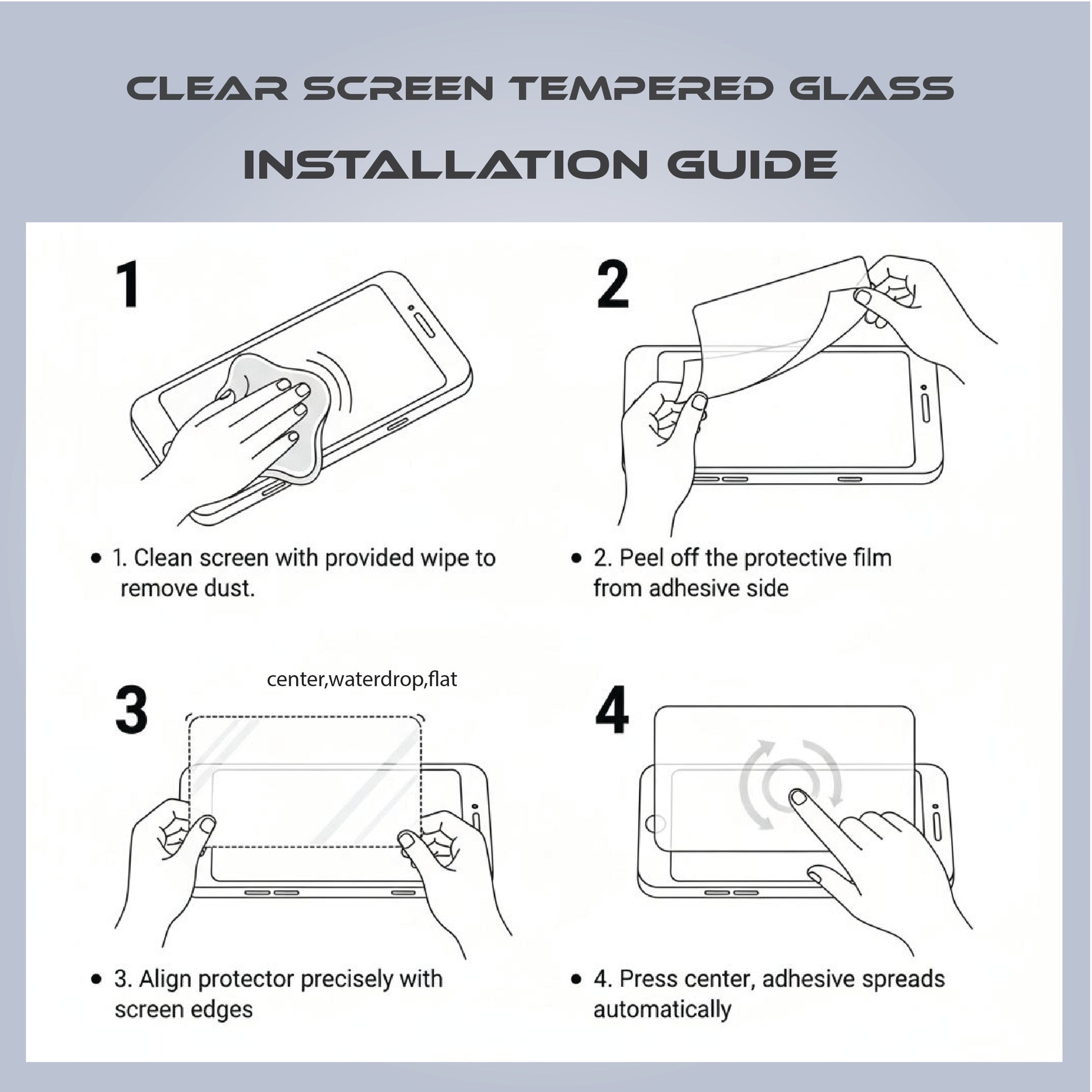 CLEAR SCREEN TEMPERED GLASS

INSTALLATION GUIDE

1

• 1. Clean screen with provided wipe to remove dust.

2

• 2. Peel off the protective film from adhesive side

center,waterdrop,flat

3

• 3. Align protector precisely with screen edges

4

• 4. Press center, adhesive spreads automatically