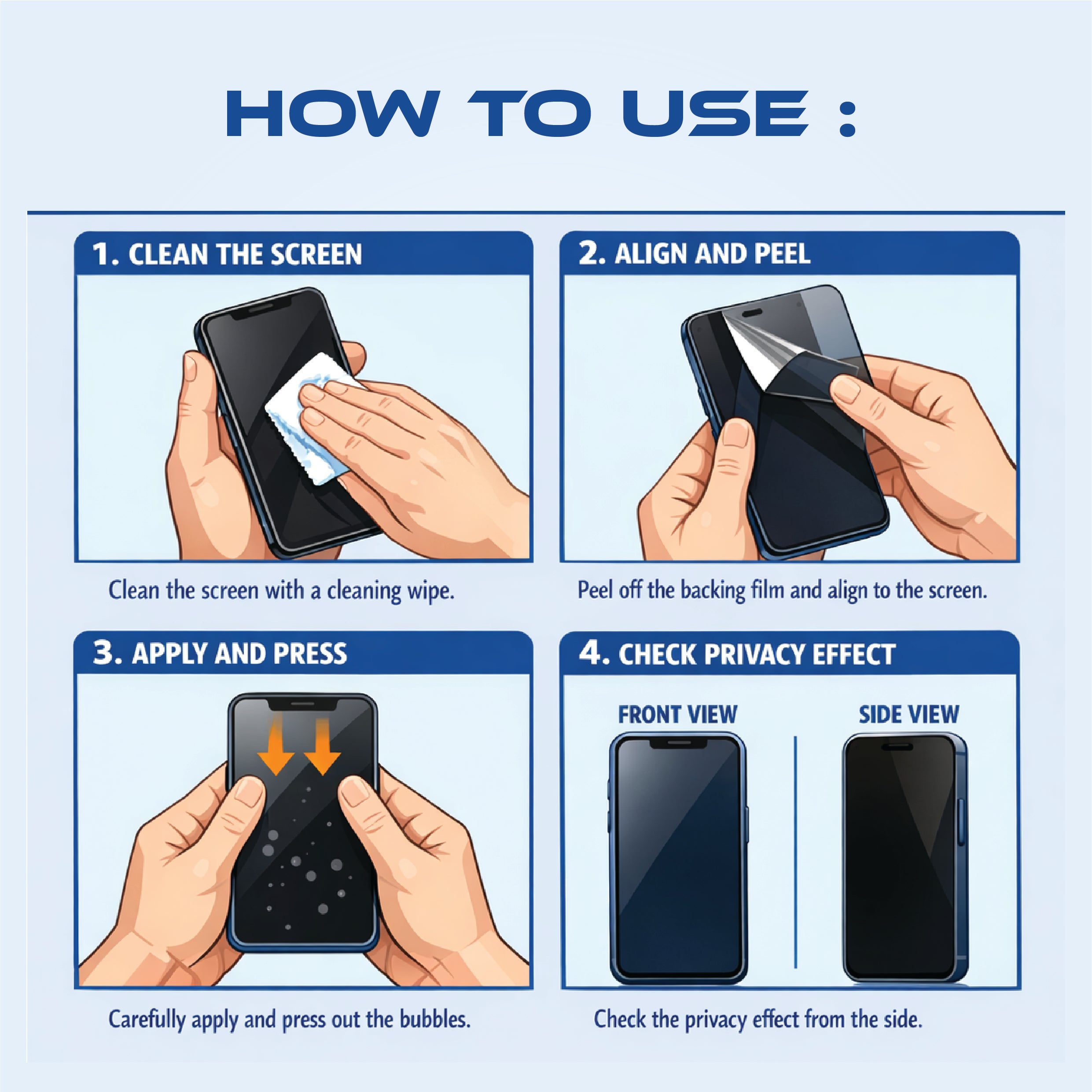 HOW TO USE :

1. CLEAN THE SCREEN

Clean the screen with a cleaning wipe.

2. ALIGN AND PEEL

Peel off the backing film and align to the screen.

3. APPLY AND PRESS

Carefully apply and press out the bubbles.

4. CHECK PRIVACY EFFECT

FRONT VIEW

SIDE VIEW

Check the privacy effect from the side.