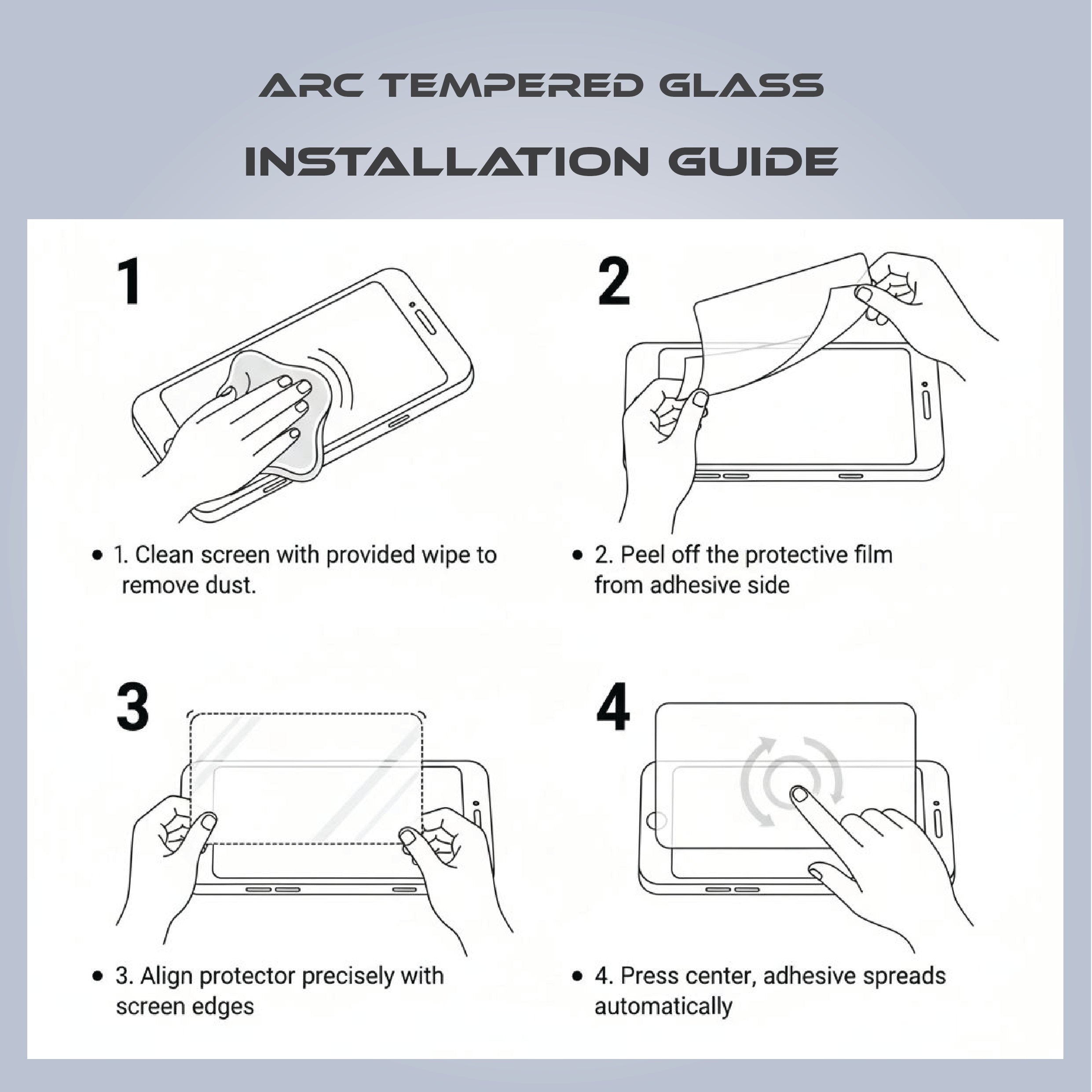 ARC TEMPERED GLASS

INSTALLATION GUIDE

1

• 1. Clean screen with provided wipe to remove dust.

2

• 2. Peel off the protective film from adhesive side

3

• 3. Align protector precisely with screen edges

4

• 4. Press center, adhesive spreads automatically