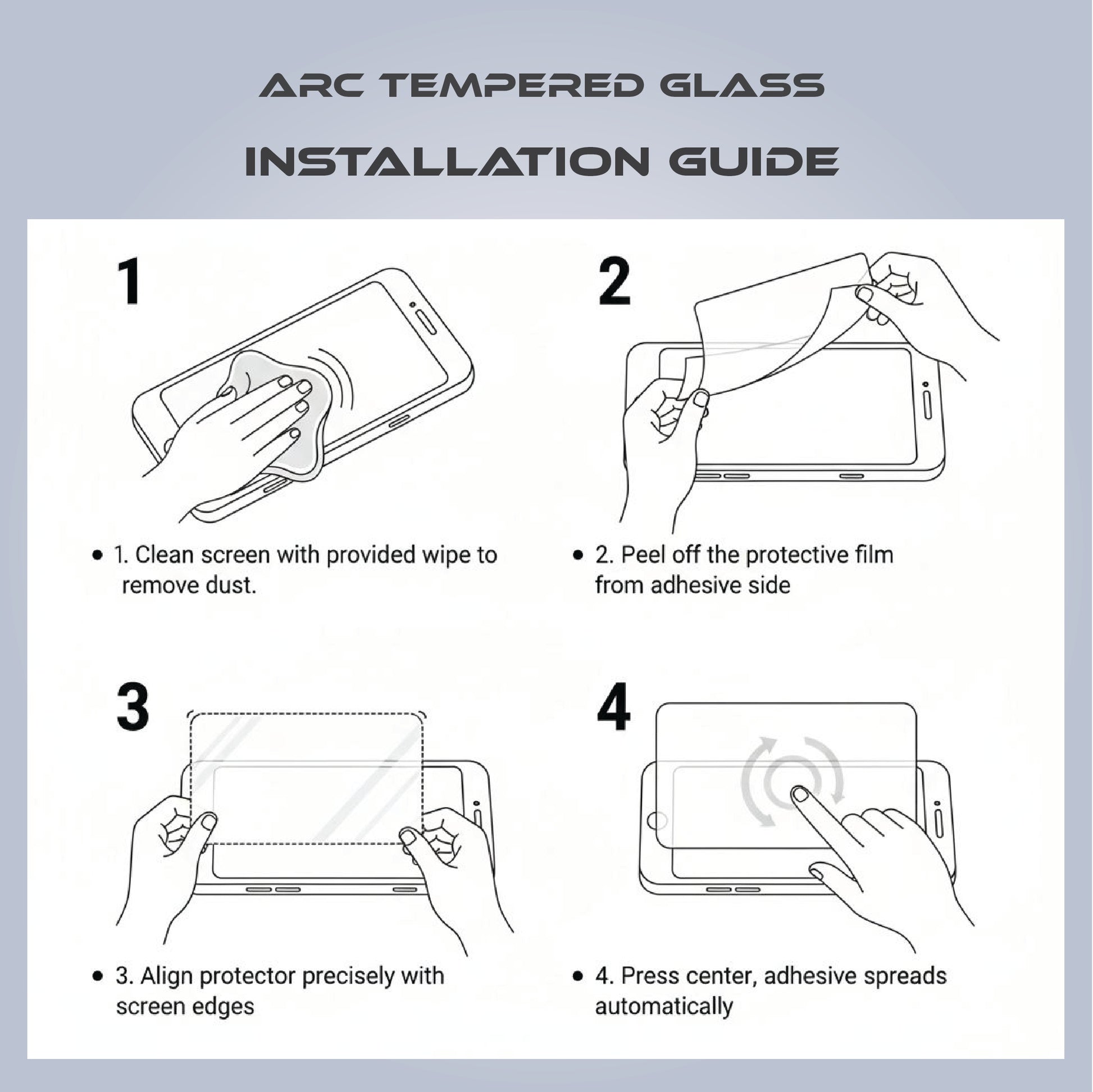 ARC TEMPERED GLASS

INSTALLATION GUIDE

1

• 1. Clean screen with provided wipe to remove dust.

2

• 2. Peel off the protective film from adhesive side

3

• 3. Align protector precisely with screen edges

4

• 4. Press center, adhesive spreads automatically