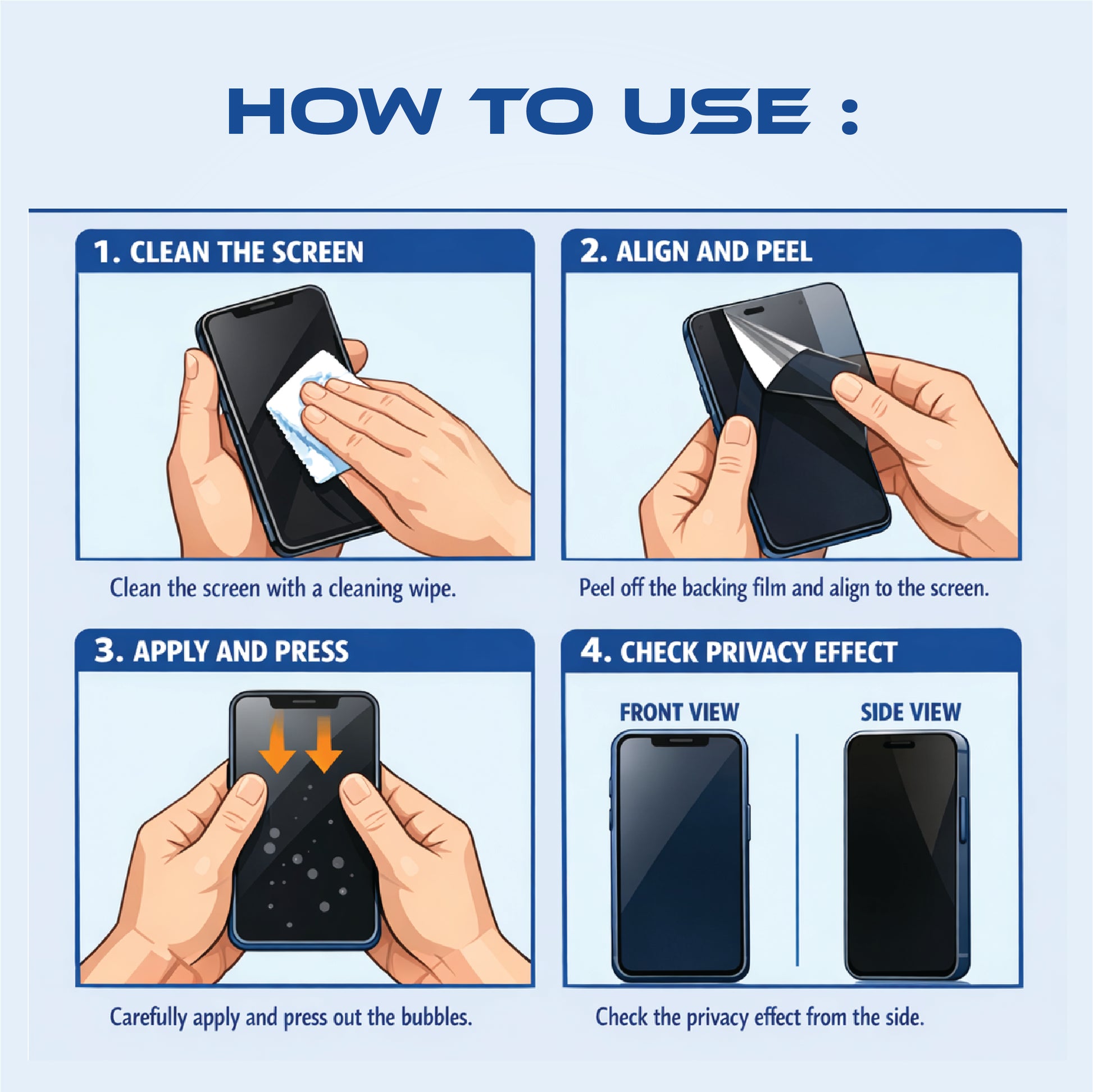 HOW TO USE :

1. CLEAN THE SCREEN

Clean the screen with a cleaning wipe.

2. ALIGN AND PEEL

Peel off the backing film and align to the screen.

3. APPLY AND PRESS

Carefully apply and press out the bubbles.

4. CHECK PRIVACY EFFECT

FRONT VIEW

SIDE VIEW

Check the privacy effect from the side.