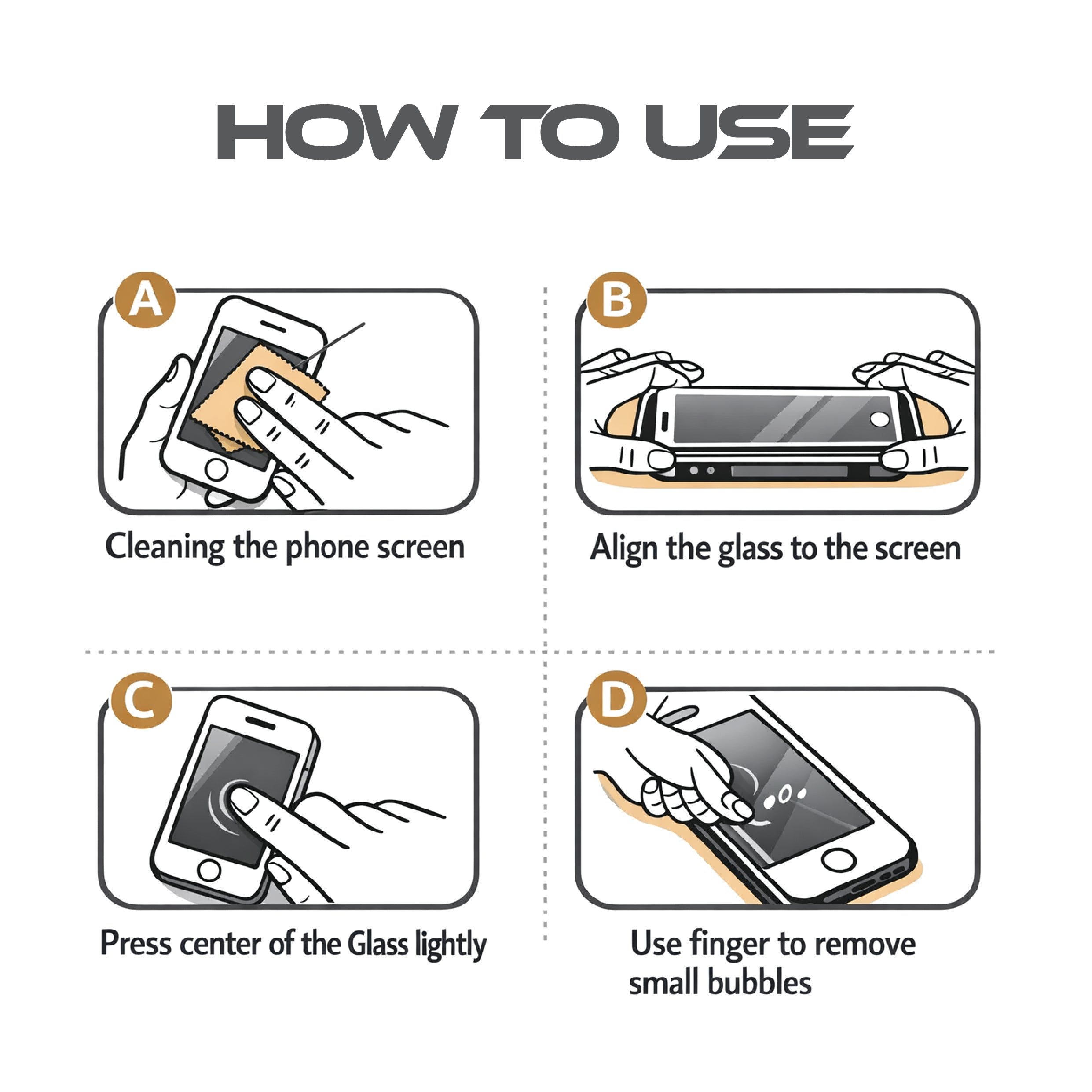 HOW TO USE

A

Cleaning the phone screen

B

Align the glass to the screen

C

Press center of the Glass lightly

D

Use finger to remove small bubbles