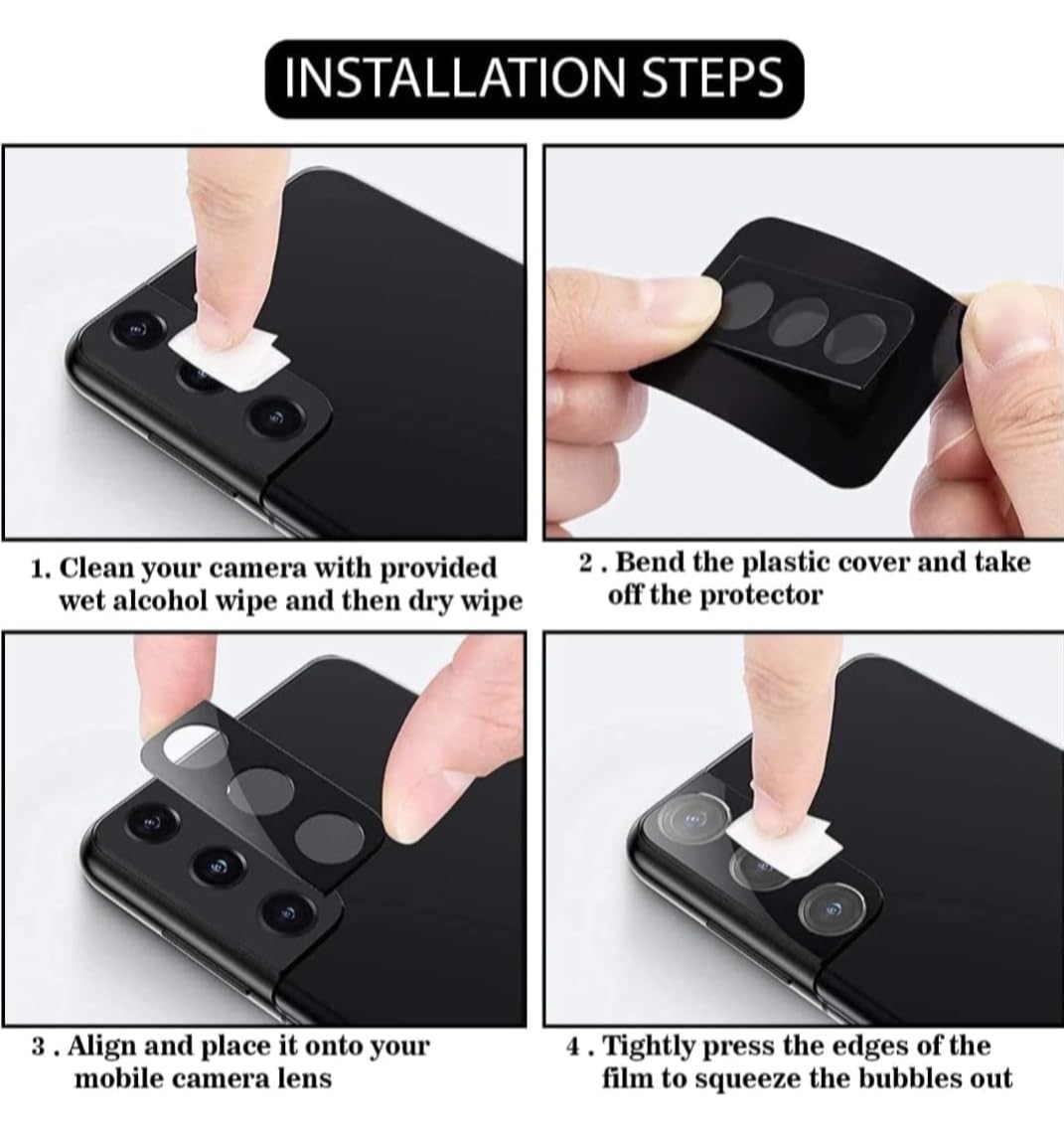 INSTALLATION STEPS

1. Clean your camera with provided wet alcohol wipe and then dry wipe

2 . Bend the plastic cover and take off the protector

3 . Align and place it onto your mobile camera lens

4 . Tightly press the edges of the film to squeeze the bubbles out