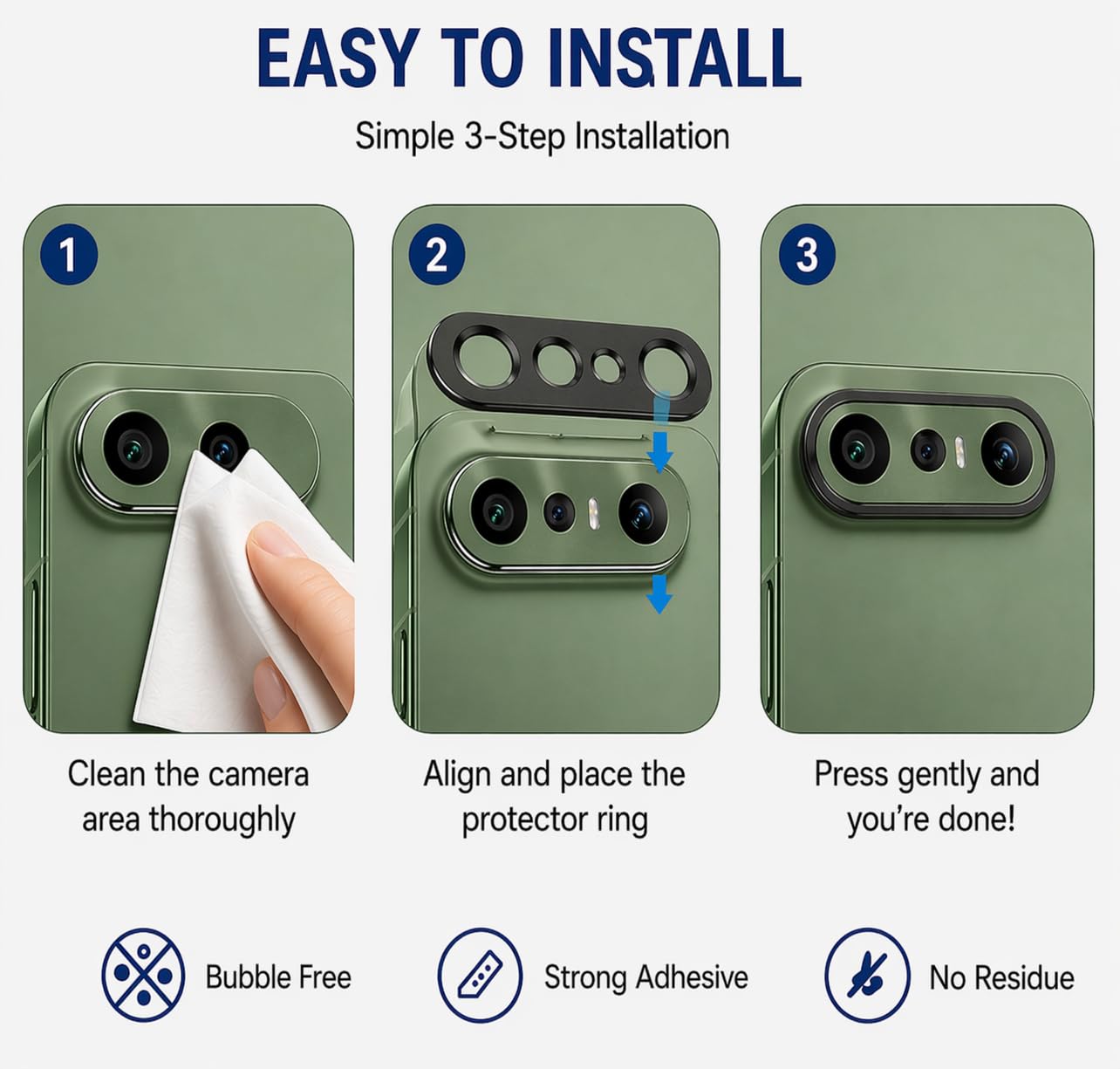 EASY TO INSTALL

Simple 3-Step Installation

1

2

3

Clean the camera area thoroughly

Align and place the protector ring

Press gently and you're done!

Bubble Free

Strong Adhesive

No Residue