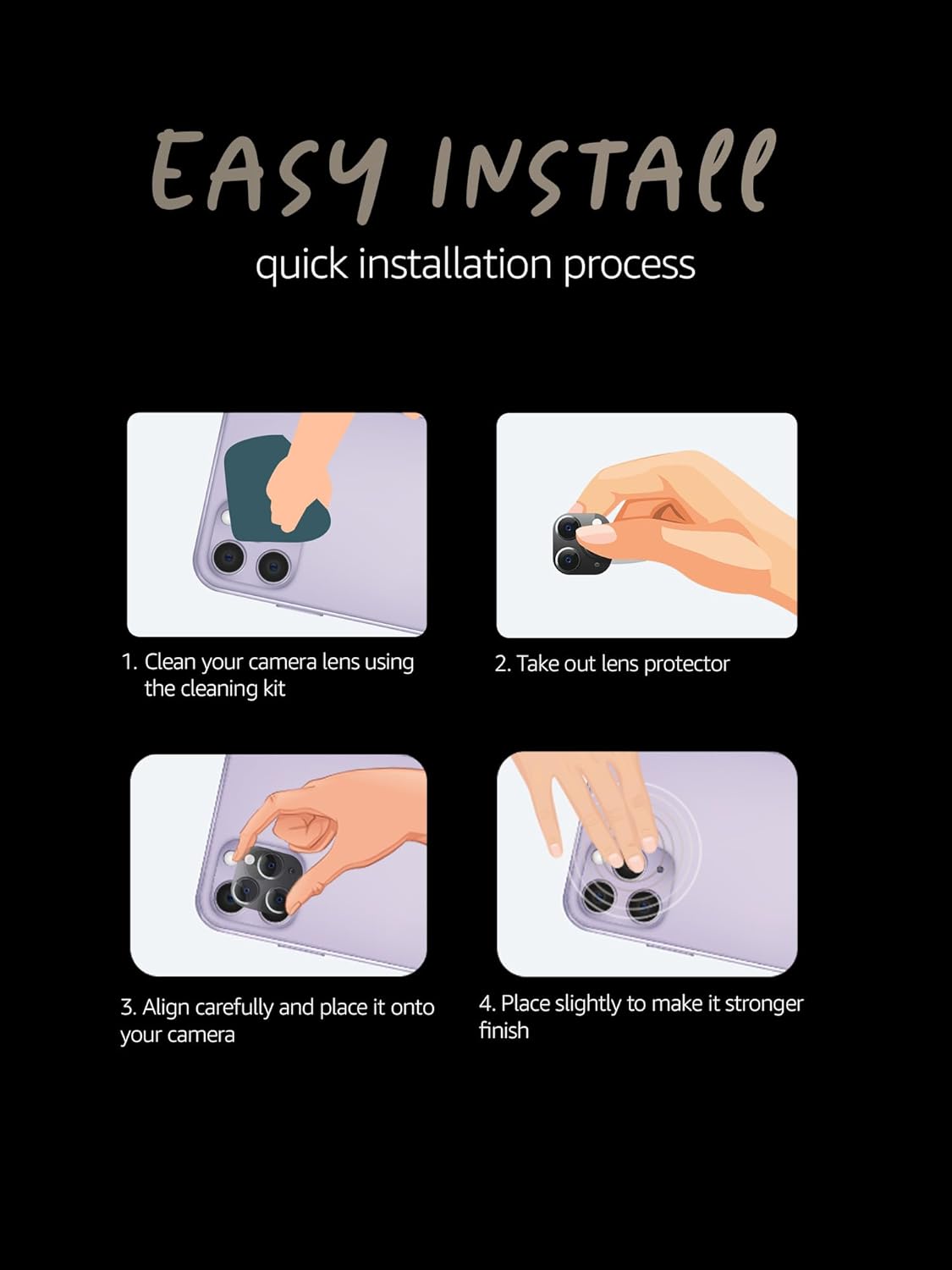 EASY INSTALL

quick installation process

1. Clean your camera lens using the cleaning kit

2. Take out lens protector

3. Align carefully and place it onto your camera

4. Place slightly to make it stronger finish